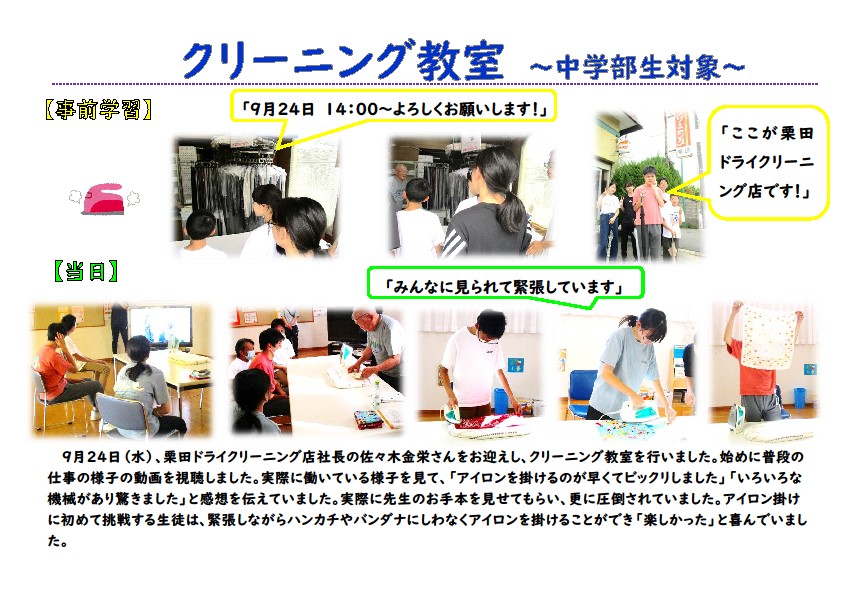 クリーニング教室 ～中学部生対象～

【事前学習】

「9月24日 14:00～よろしくお願いします!」

「ここが栗田ドライクリーニング店です!」

【当日】

「みんなに見られて緊張しています」

9月24日（水）、栗田ドライクリーニング店社長の佐々木金栄さんをお迎えし、クリーニング教室を行いました。始めに普段の仕事の様子の動画を視聴しました。実際に働いている様子を見て、「アイロンを掛けるのが早くてビックリしました」「いろいろな機械があり驚きました」と感想を伝えていました。実際に先生のお手本を見せてもらい、更に圧倒されていました。アイロン掛けに初めて挑戦する生徒は、緊張しながらハンカチやバンダナにしわなくアイロンを掛けることができ「楽しかった」と喜んでいました。